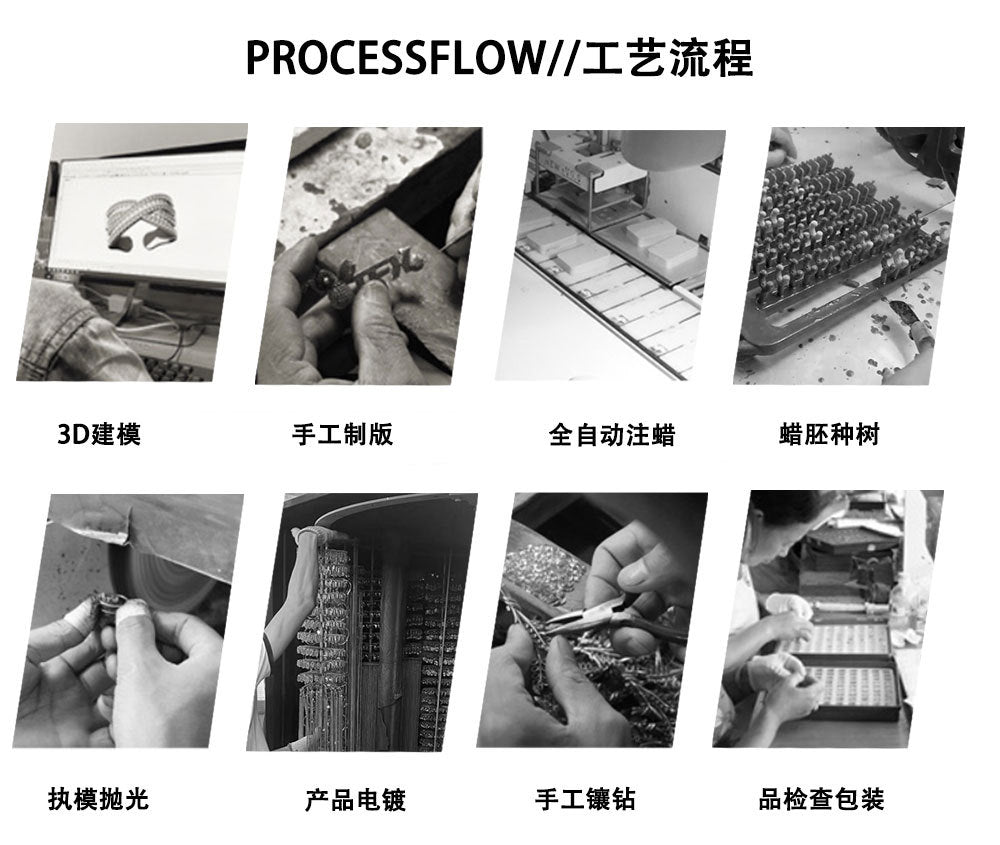 PROCESSFLOW//工艺流程

3D建模

手工制版

全自动注蜡

蜡胚种树

执模抛光

产品电镀

手工镶钻

品检查包装